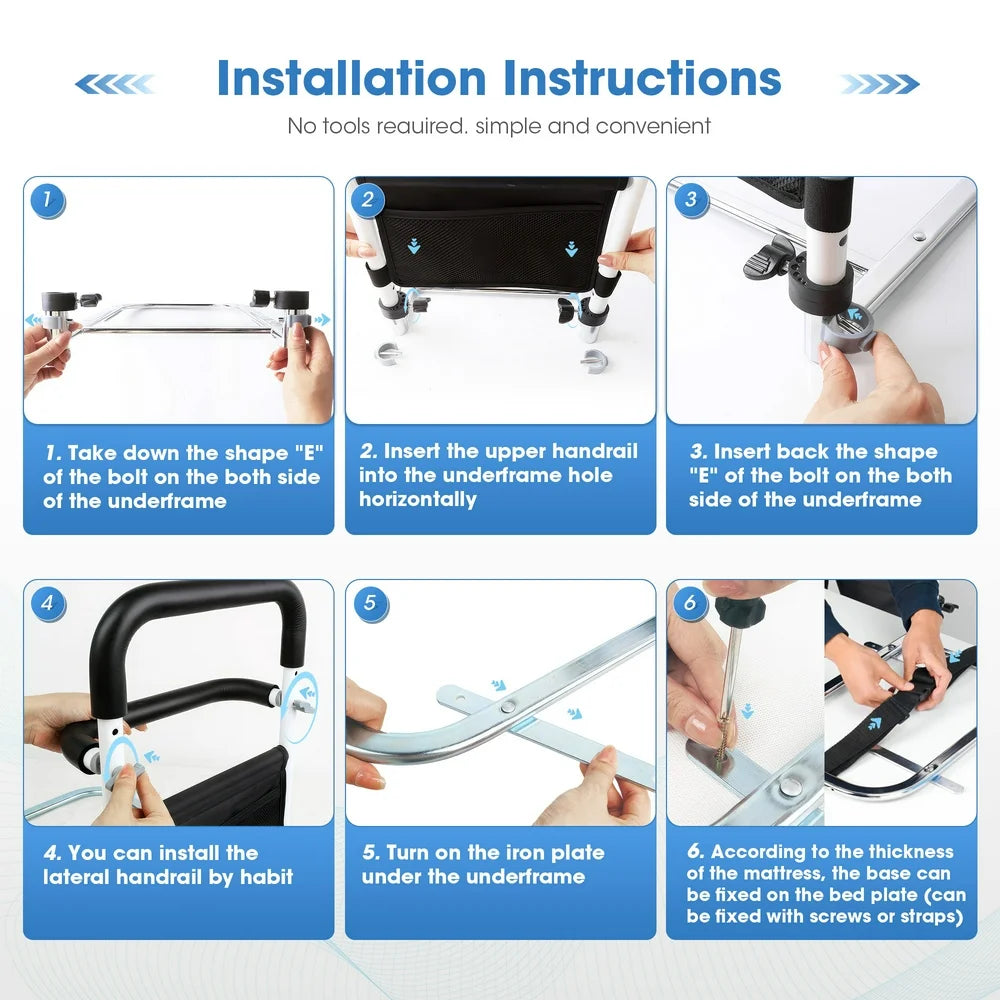 Installation Instructions

No tools reauired. simple and convenient

1

1. Take down the shape "E" of the bolt on the both side of the underframe

2

2. Insert the upper handrail into the underframe hole horizontally

3

3. Insert back the shape "E" of the bolt on the both side of the underframe

4

4. You can install the lateral handrail by habit

5

5. Turn on the iron plate under the underframe

6

6. According to the thickness of the mattress, the base can be fixed on the bed plate (can be fixed with screws or straps)